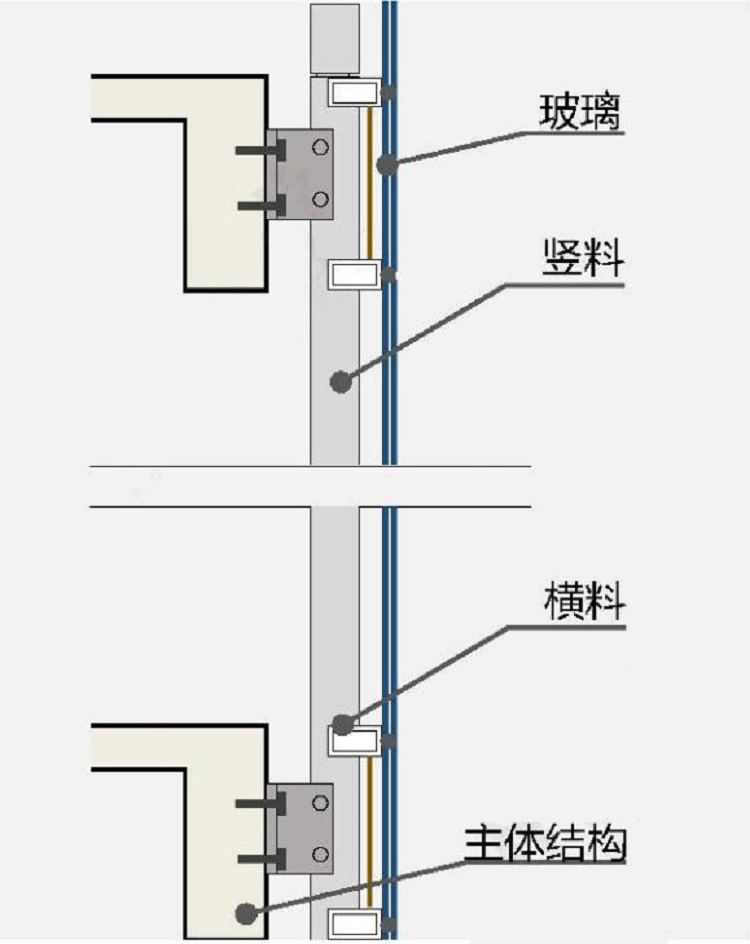 玻璃

竖料

横料

主体结构